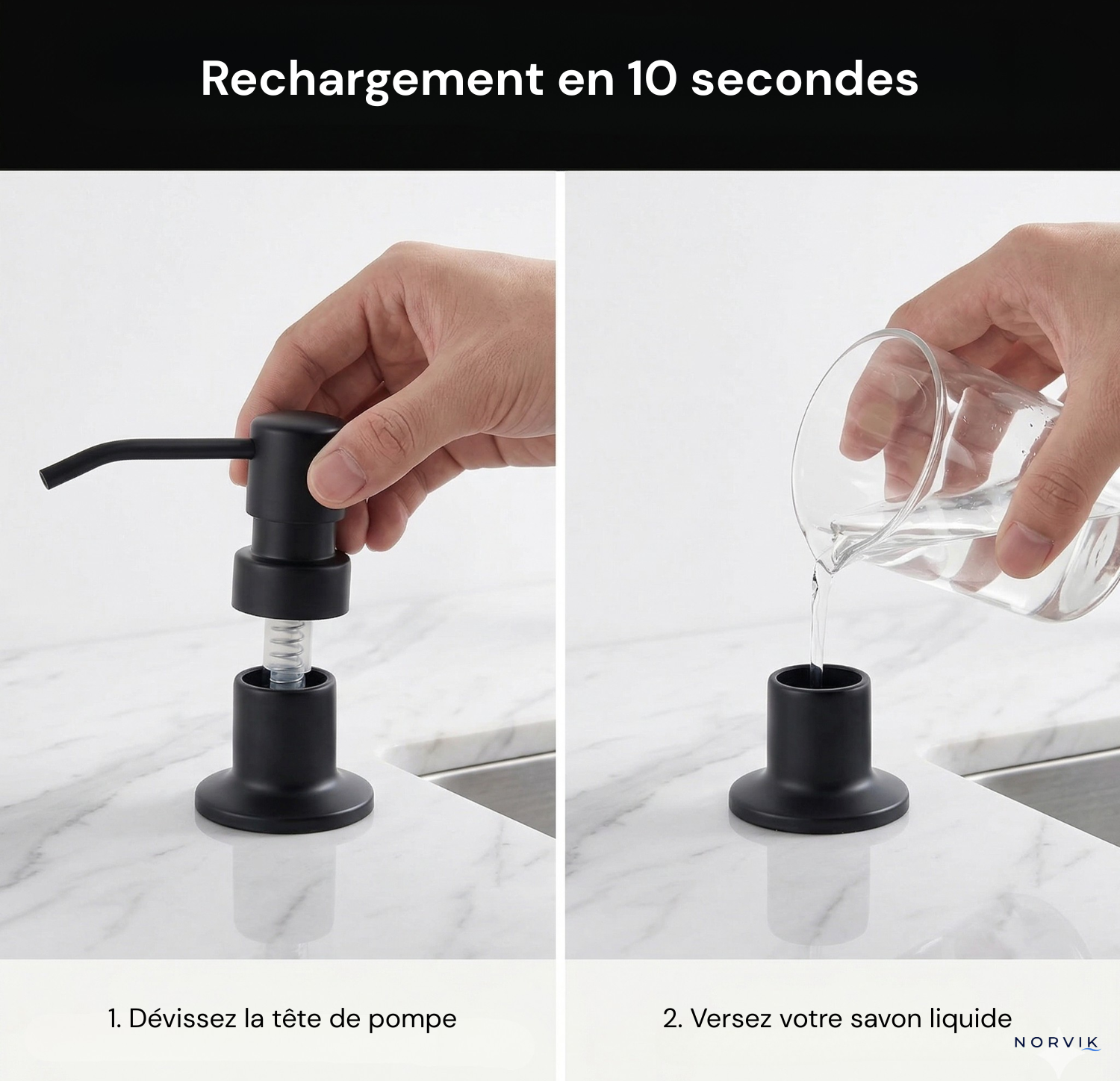 Rechargement en 10 secondes

1. Dévissez la tête de pompe

2. Versez votre savon liquide

NORVIK